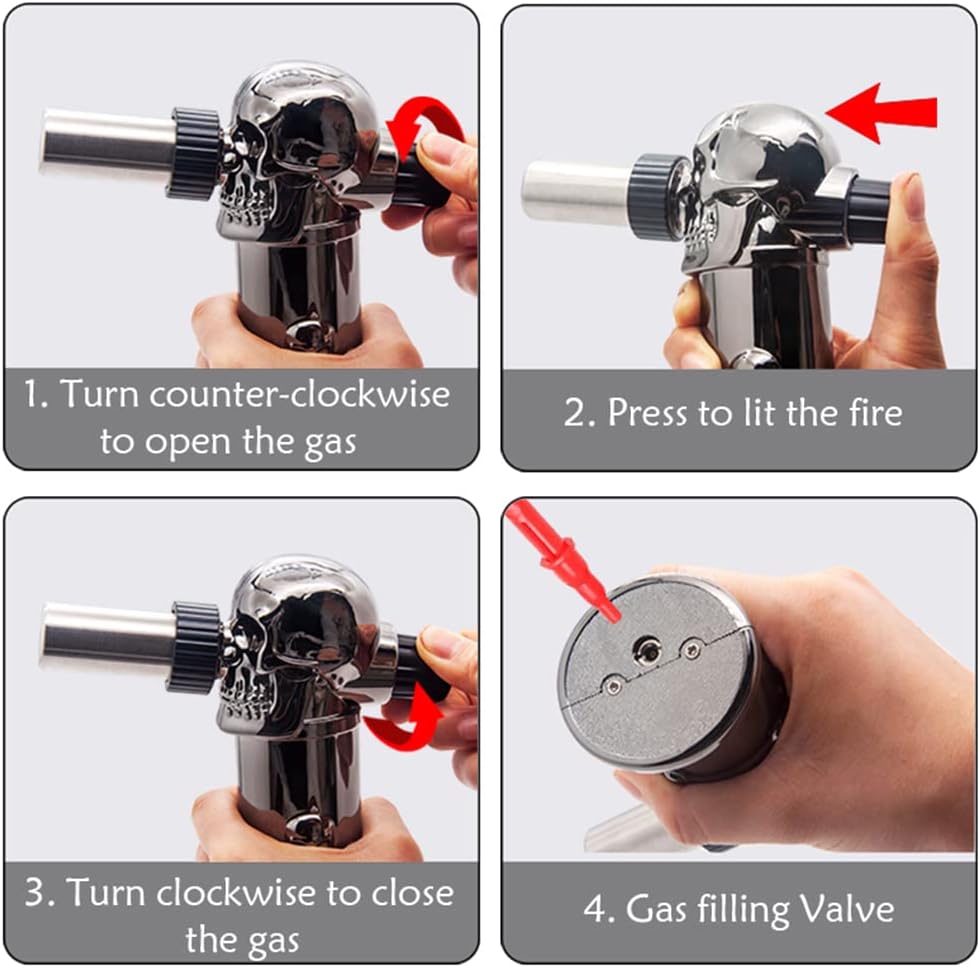 1. Turn counter-clockwise to open the gas

2. Press to lit the fire

3. Turn clockwise to close the gas

4. Gas filling Valve