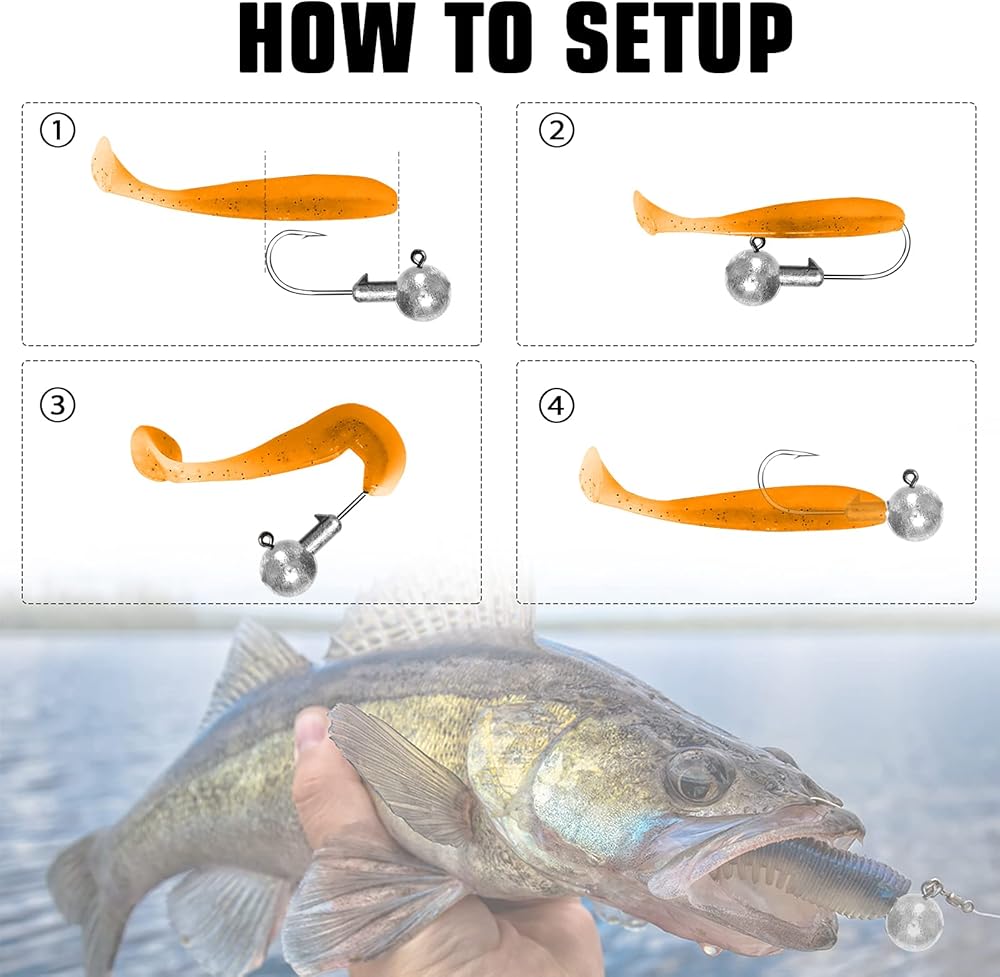 HOW TO SETUP

①

②

③

④