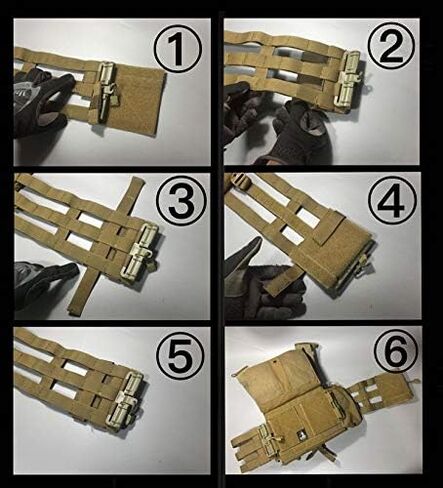 ①

②

③

④

⑤

⑥