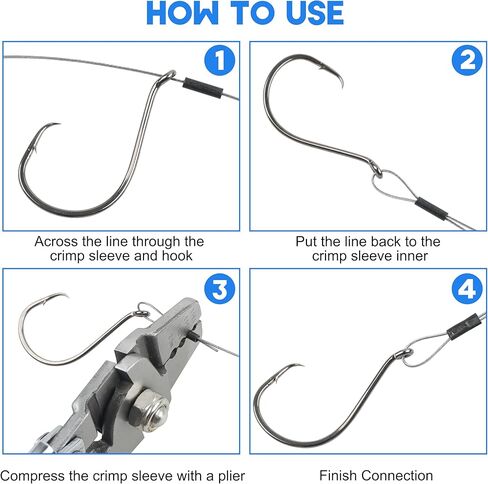 HOW TO USE

1

Across the line through the crimp sleeve and hook

2

Put the line back to the crimp sleeve inner

3

Compress the crimp sleeve with a plier

4

Finish Connection