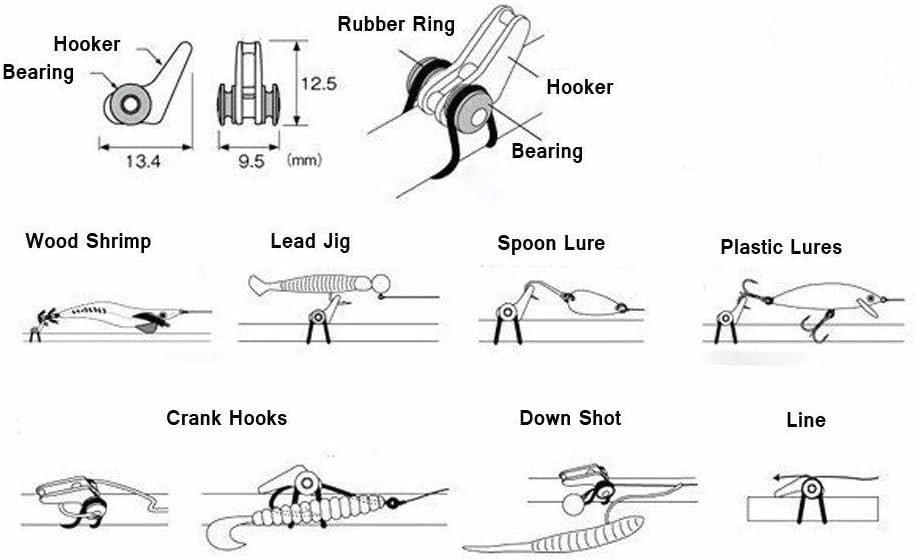 Hooker
Bearing
13.4
9.5
12.5
(mm)
Rubber Ring
Hooker
Bearing

Wood Shrimp
Lead Jig
Spoon Lure
Plastic Lures

Crank Hooks
Down Shot
Line