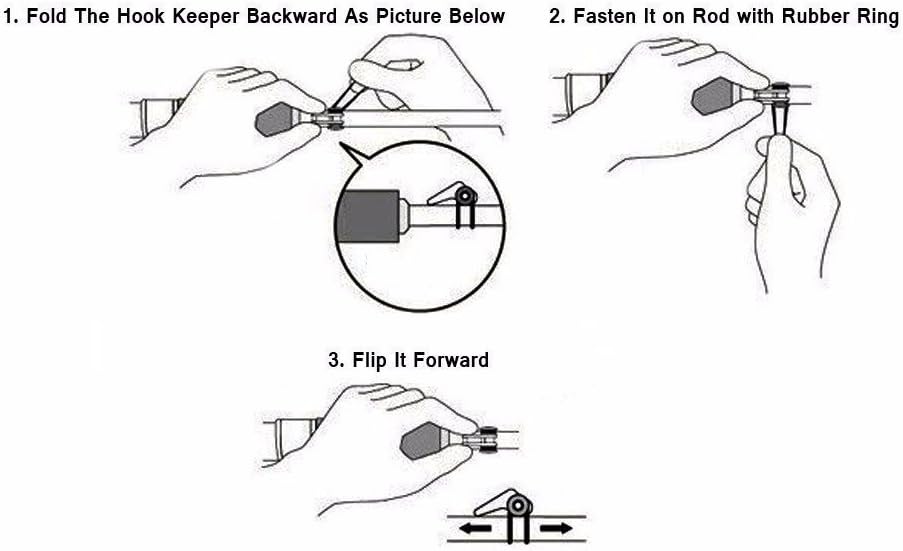 1. Fold The Hook Keeper Backward As Picture Below

2. Fasten It on Rod with Rubber Ring

3. Flip It Forward