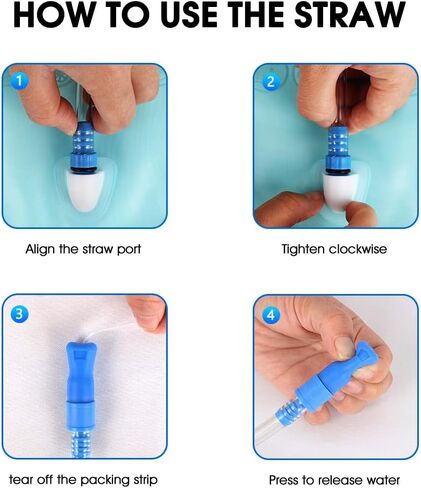 HOW TO USE THE STRAW

1

Align the straw port

2

Tighten clockwise

3

tear off the packing strip

4

Press to release water