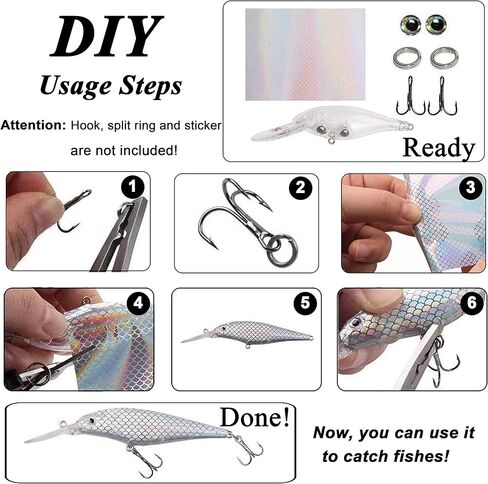 DIY
Usage Steps

Attention: Hook, split ring and sticker are not included!

Ready

1

2

3

4

5

6

Done!

Now, you can use it to catch fishes!