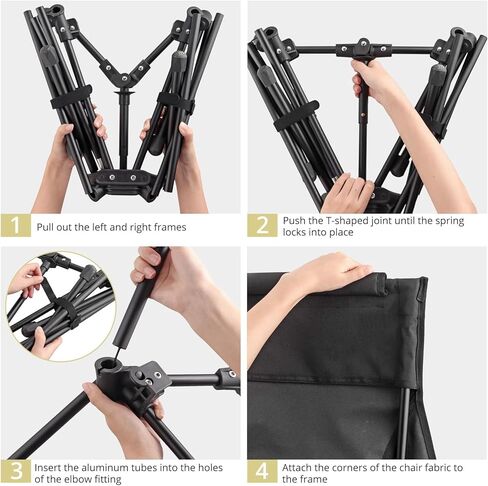 1 Pull out the left and right frames

2 Push the T-shaped joint until the spring locks into place

3 Insert the aluminum tubes into the holes of the elbow fitting

4 Attach the corners of the chair fabric to the frame