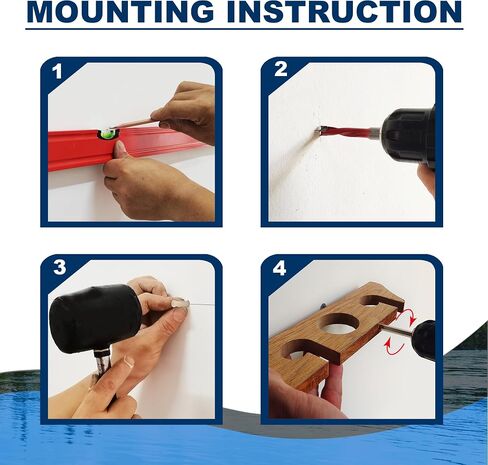 MOUNTING INSTRUCTION

1

2

3

4