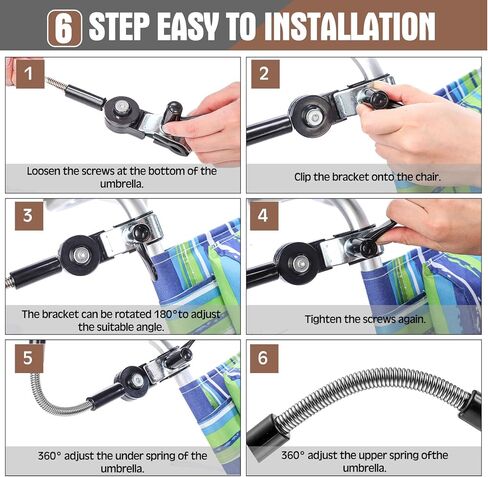 6 STEP EASY TO INSTALLATION

1
Loosen the screws at the bottom of the umbrella.

2
Clip the bracket onto the chair.

3
The bracket can be rotated 180°to adjust the suitable angle.

4
Tighten the screws again.

5
360° adjust the under spring of the umbrella.

6
360° adjust the upper spring ofthe umbrella.