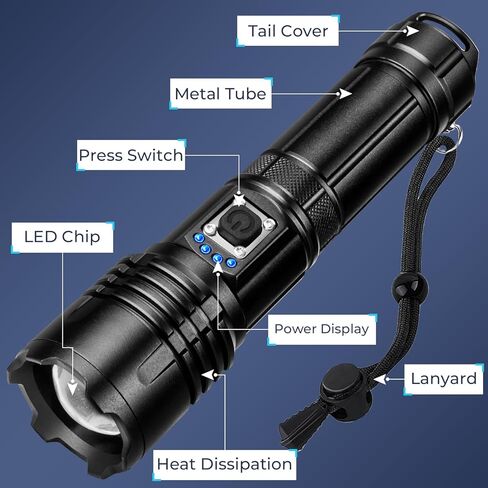 Tail Cover

Metal Tube

Press Switch

LED Chip

Power Display

Lanyard

Heat Dissipation