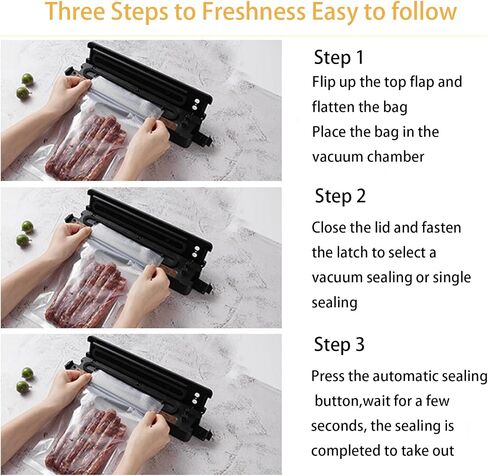 Three Steps to Freshness Easy to follow

Step 1
Flip up the top flap and flatten the bag
Place the bag in the vacuum chamber

Step 2
Close the lid and fasten the latch to select a vacuum sealing or single sealing

Step 3
Press the automatic sealing button,wait for a few seconds, the sealing is completed to take out