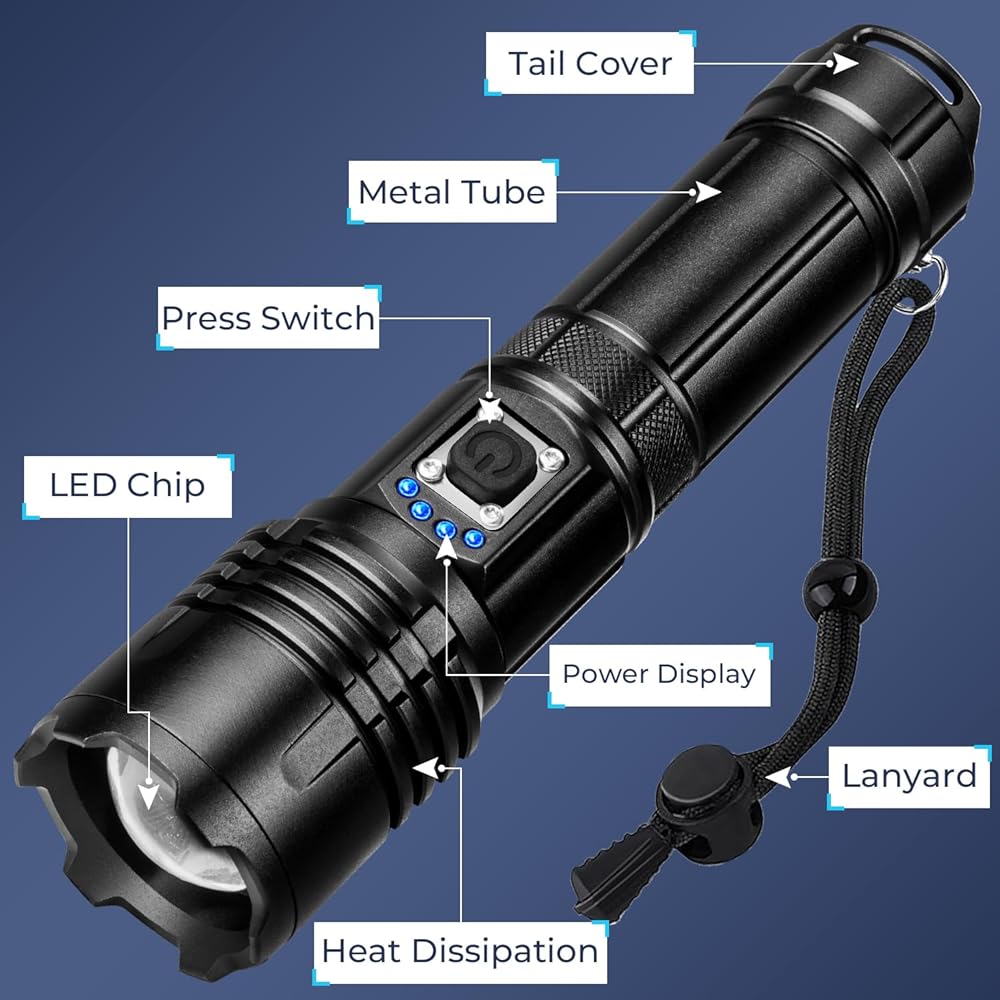 Tail Cover

Metal Tube

Press Switch

LED Chip

Power Display

Lanyard

Heat Dissipation