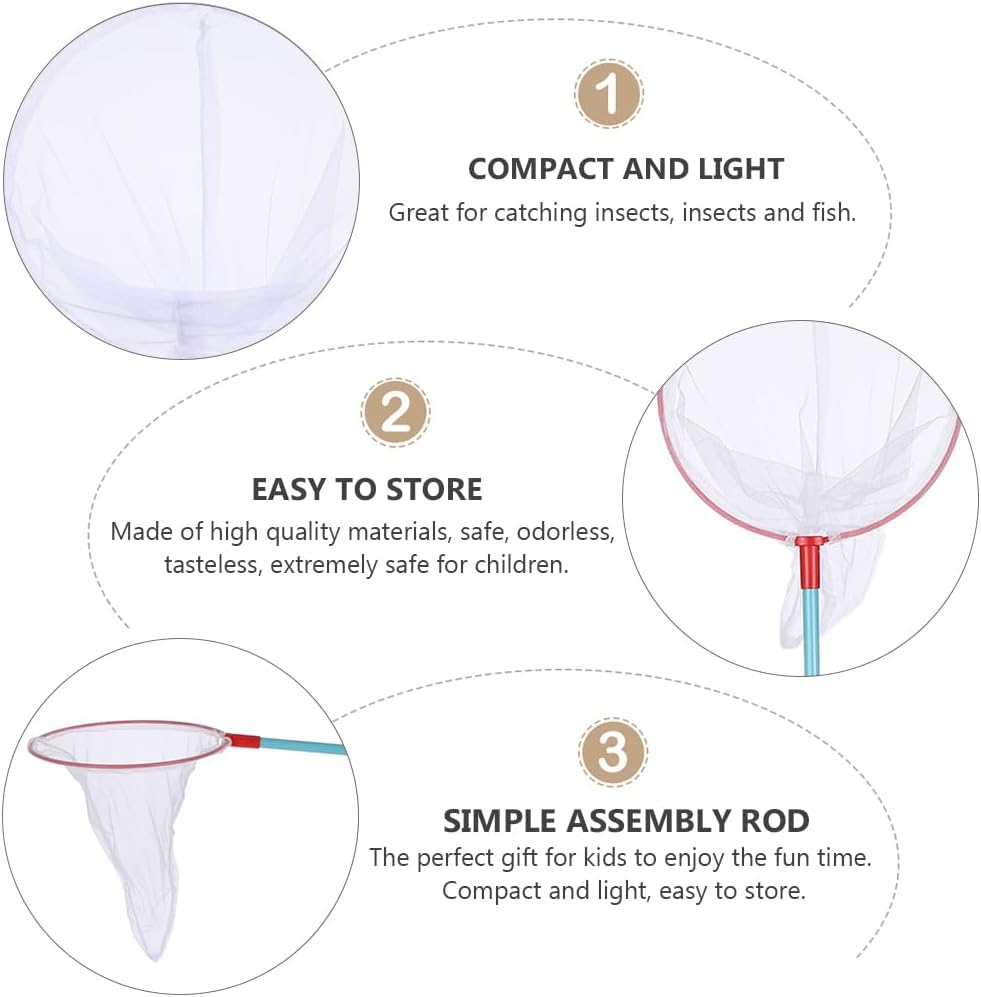 1

COMPACT AND LIGHT

Great for catching insects, insects and fish.

2

EASY TO STORE

Made of high quality materials, safe, odorless, tasteless, extremely safe for children.

3

SIMPLE ASSEMBLY ROD

The perfect gift for kids to enjoy the fun time. Compact and light, easy to store.