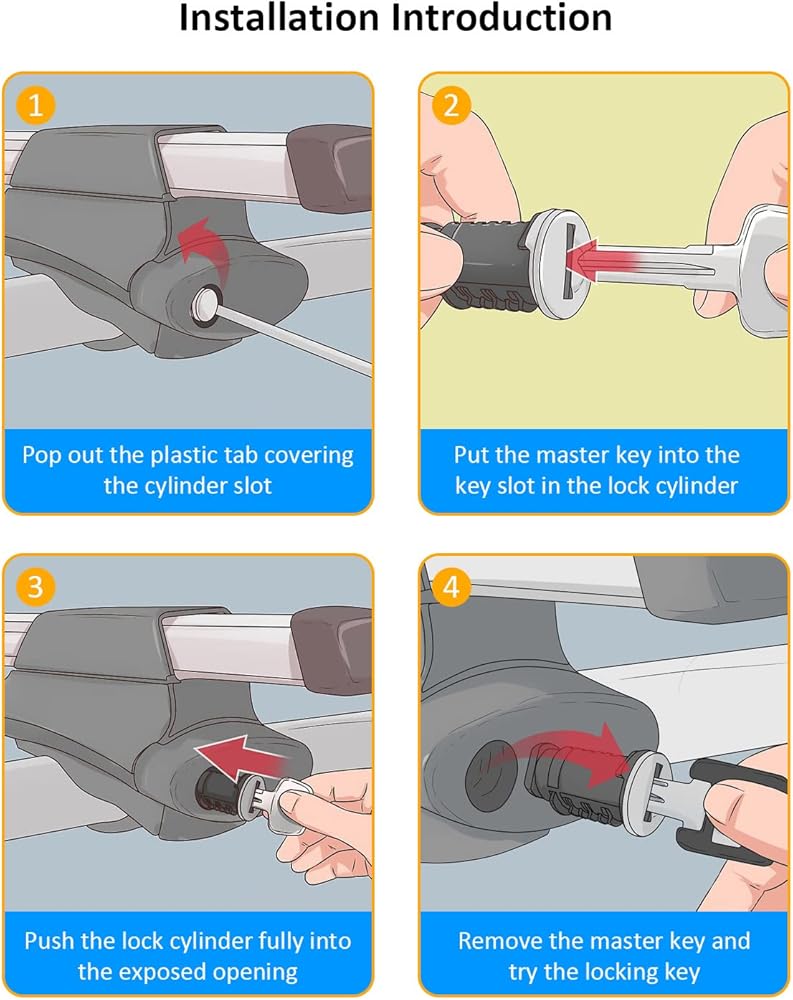 Installation Introduction

1

Pop out the plastic tab covering the cylinder slot

2

Put the master key into the key slot in the lock cylinder

3

Push the lock cylinder fully into the exposed opening

4

Remove the master key and try the locking key