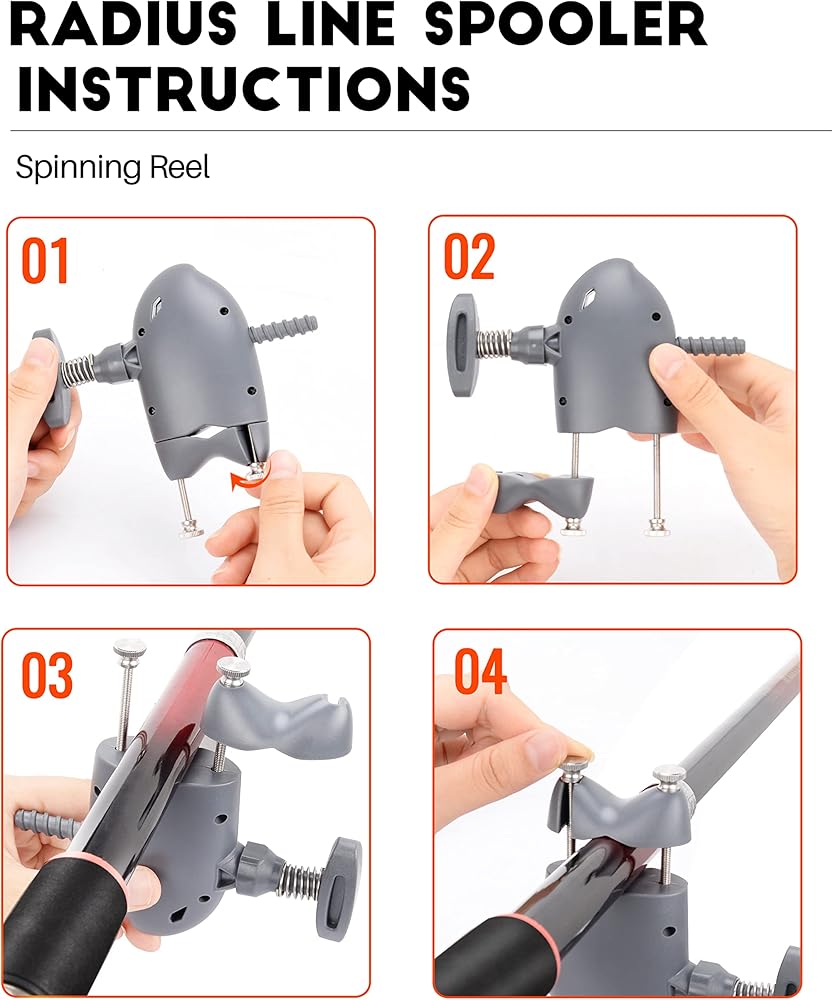 RADIUS LINE SPOOLER INSTRUCTIONS

Spinning Reel

01

02

03

04