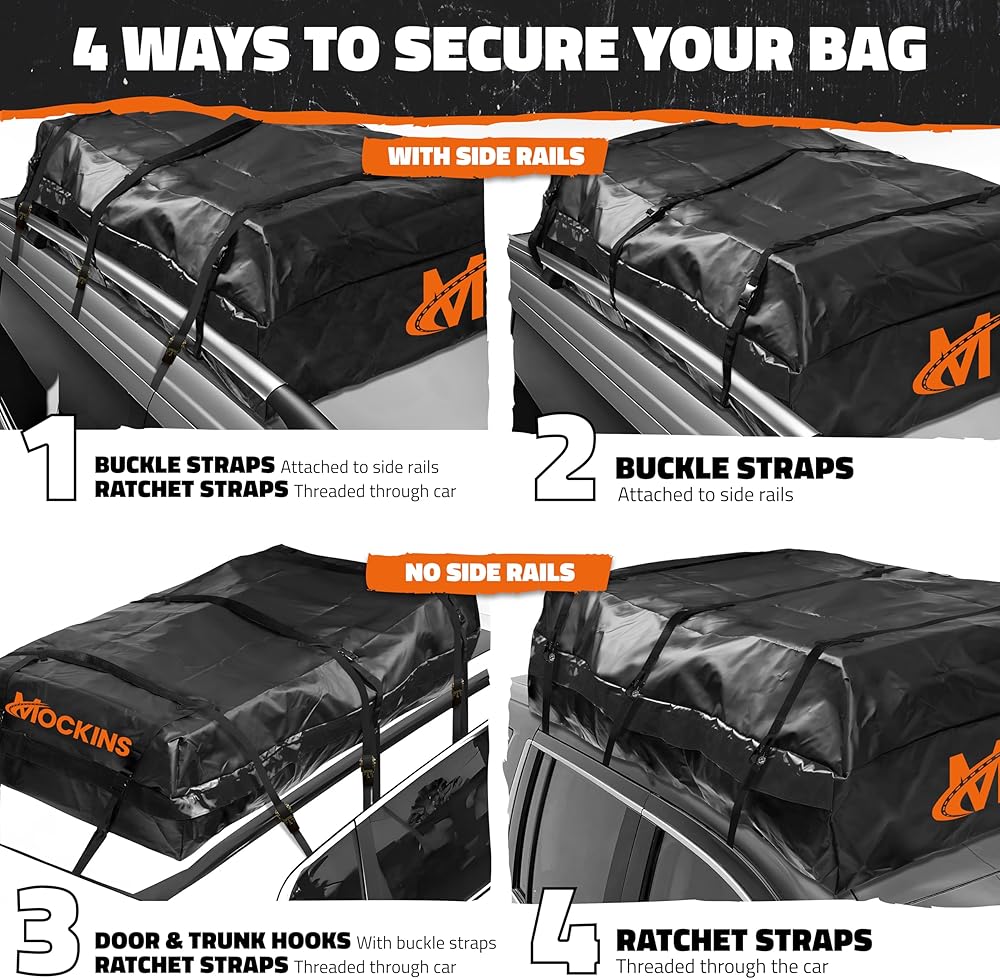 4 WAYS TO SECURE YOUR BAG

WITH SIDE RAILS

1 BUCKLE STRAPS Attached to side rails
RATCHET STRAPS Threaded through car

2 BUCKLE STRAPS
Attached to side rails

NO SIDE RAILS

MOCKINS

3 DOOR & TRUNK HOOKS With buckle straps
RATCHET STRAPS Threaded through car

4 RATCHET STRAPS
Threaded through the car