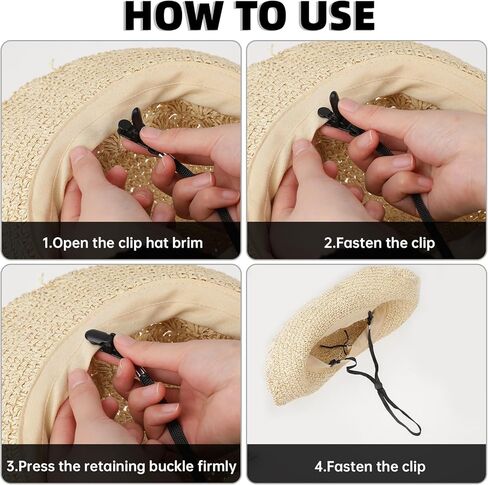 HOW TO USE

1.Open the clip hat brim

2.Fasten the clip

3.Press the retaining buckle firmly

4.Fasten the clip