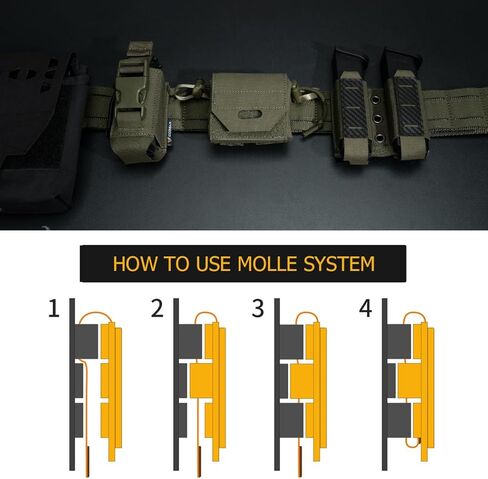 HOW TO USE MOLLE SYSTEM

1

2

3

4