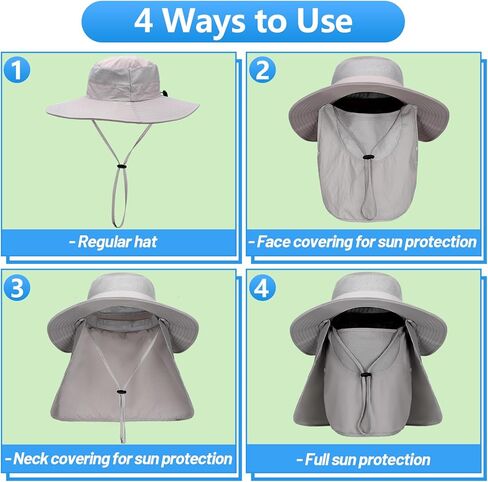 4 Ways to Use

1

- Regular hat

2

- Face covering for sun protection

3

- Neck covering for sun protection

4

- Full sun protection