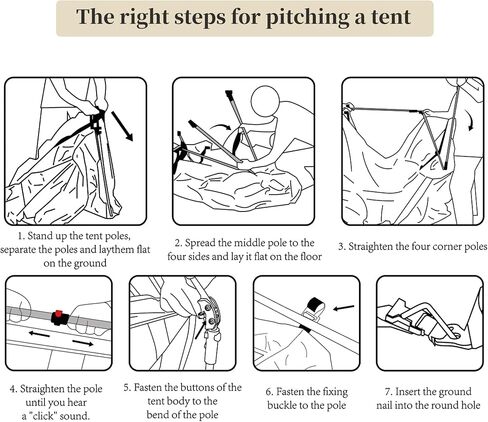 The right steps for pitching a tent

1. Stand up the tent poles, separate the poles and laythem flat on the ground

2. Spread the middle pole to the four sides and lay it flat on the floor

3. Straighten the four corner poles

4. Straighten the pole until you hear a "click" sound.

5. Fasten the buttons of the tent body to the bend of the pole

6. Fasten the fixing buckle to the pole

7. Insert the ground nail into the round hole