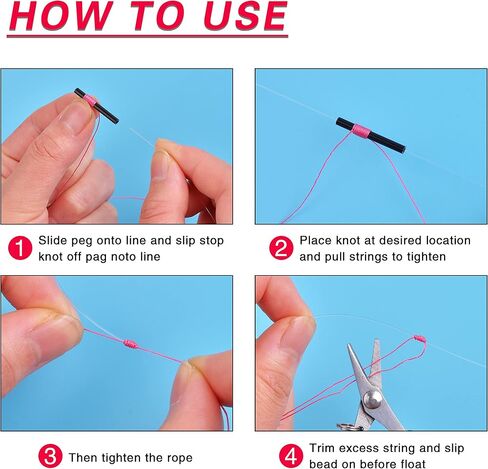 HOW TO USE

1 Slide peg onto line and slip stop knot off pag noto line

2 Place knot at desired location and pull strings to tighten

3 Then tighten the rope

4 Trim excess string and slip bead on before float