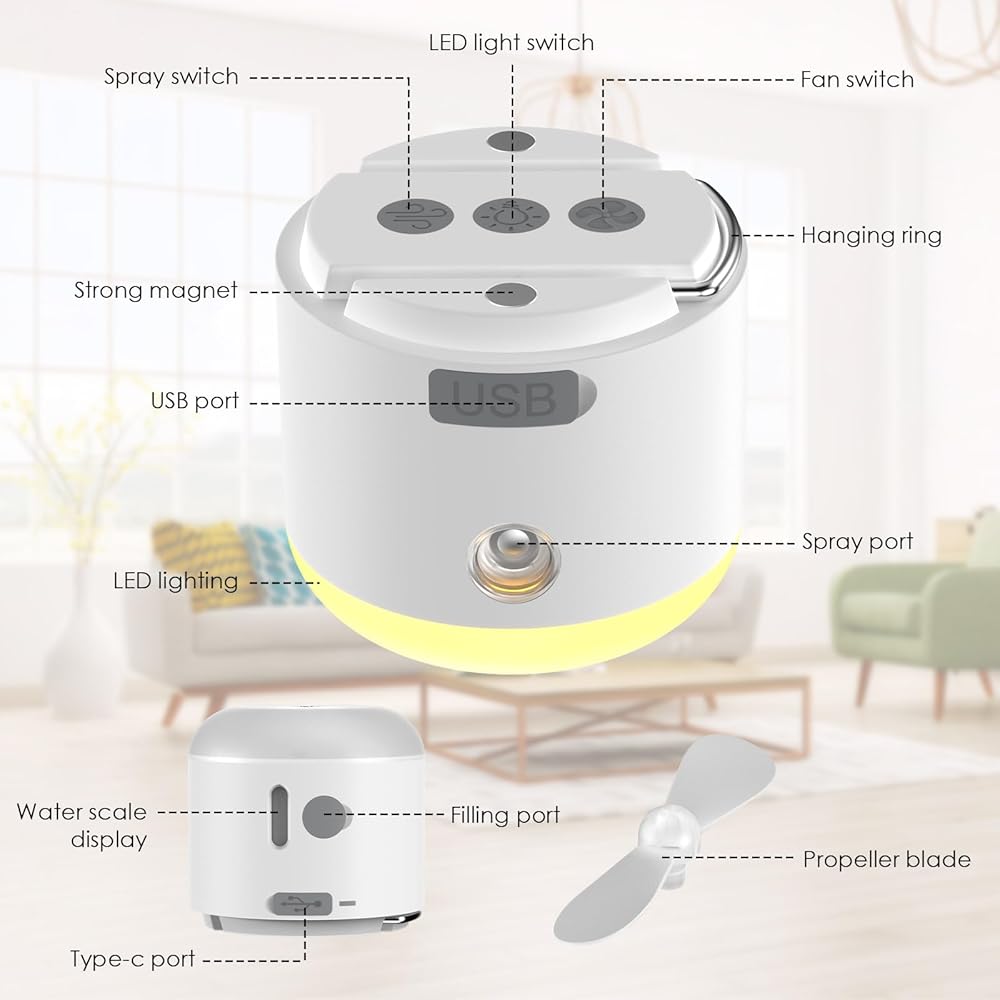 LED light switch
Spray switch
Fan switch
Hanging ring
Strong magnet
USB port
USB
Spray port
LED lighting
Water scale display
Filling port
Propeller blade
Type-c port