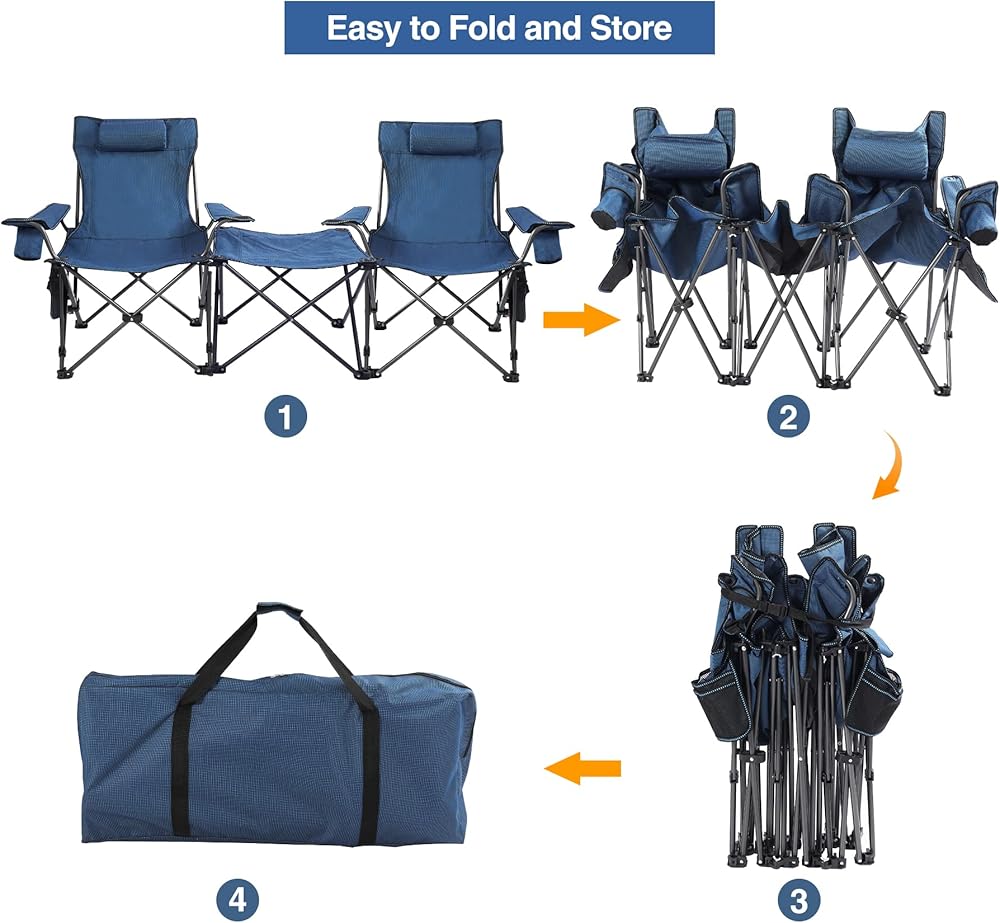 Easy to Fold and Store

1

2

3

4