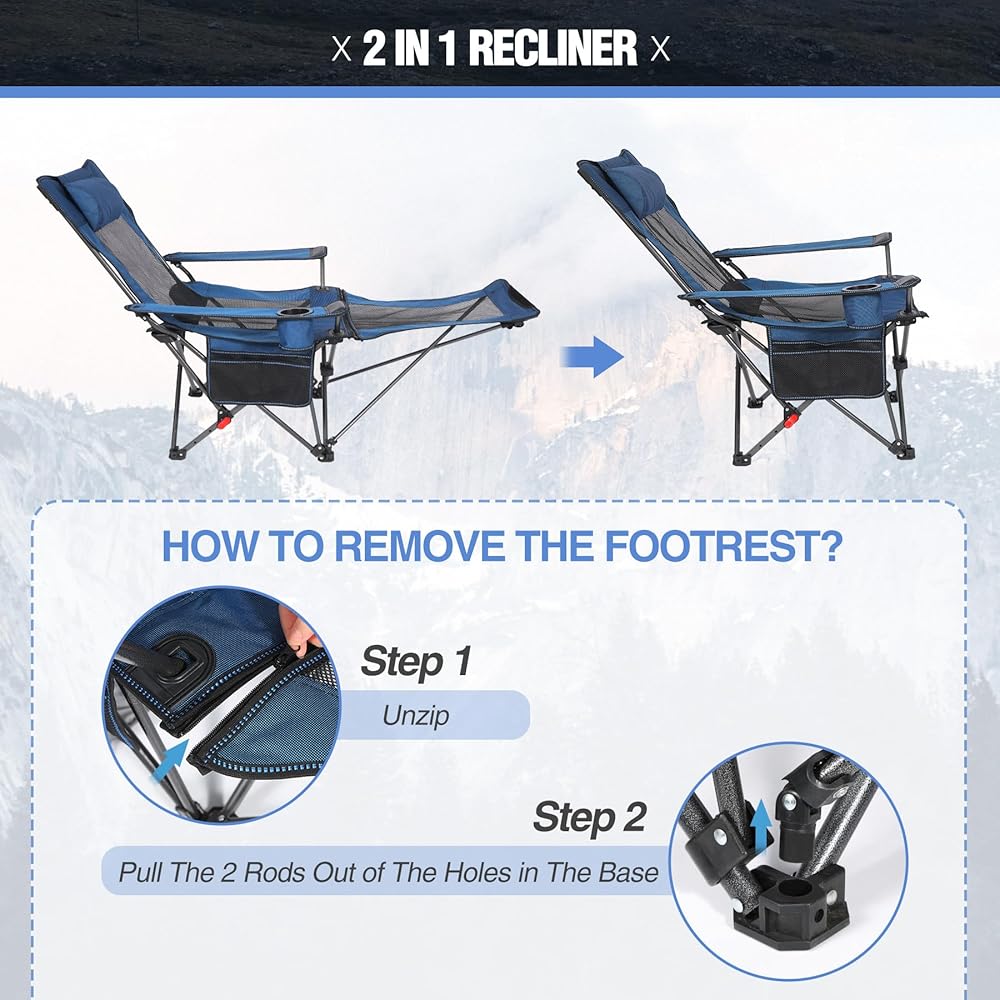 X 2 IN 1 RECLINER X

HOW TO REMOVE THE FOOTREST?

Step 1

Unzip

Step 2

Pull The 2 Rods Out of The Holes in The Base