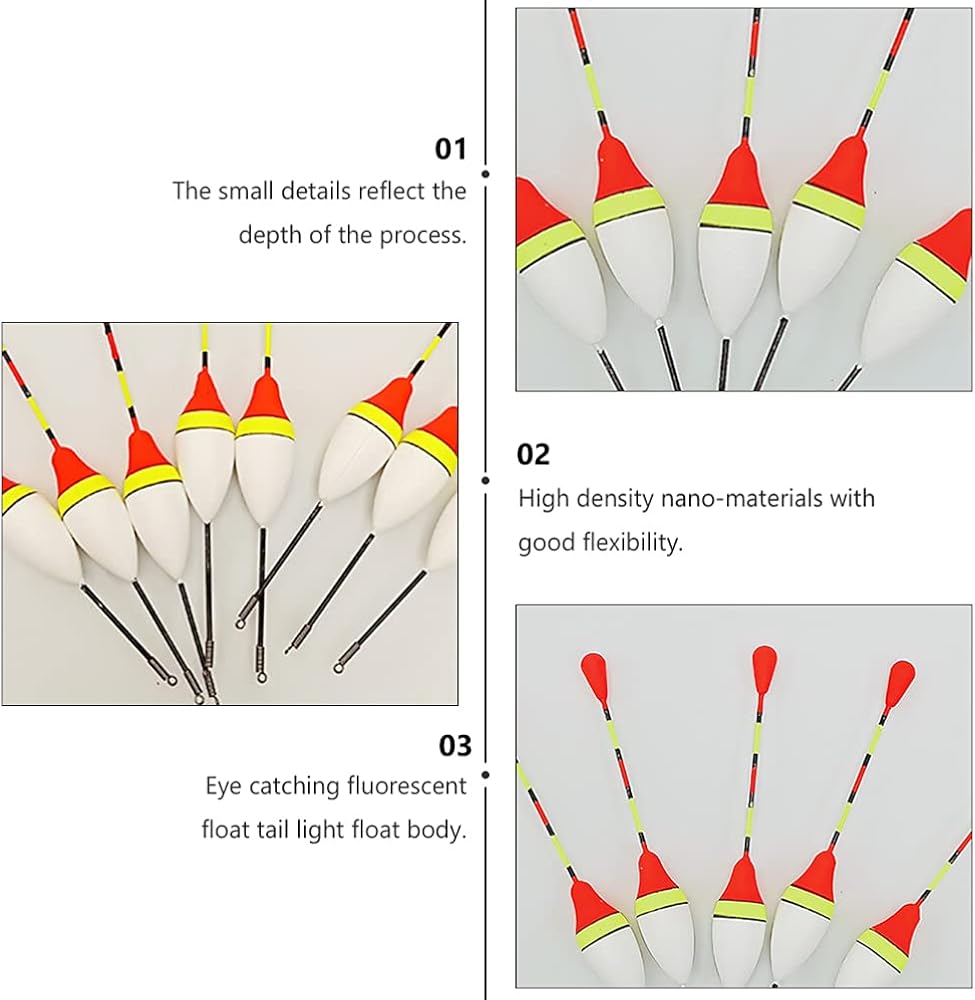 01
The small details reflect the depth of the process.

02
High density nano-materials with good flexibility.

03
Eye catching fluorescent float tail light float body.