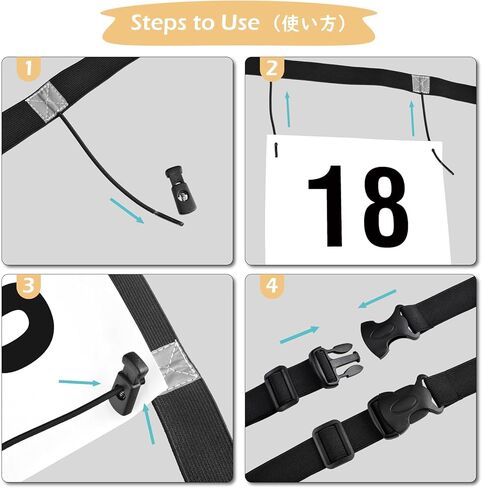 Steps to Use（使い方）

1

2

18

3

4