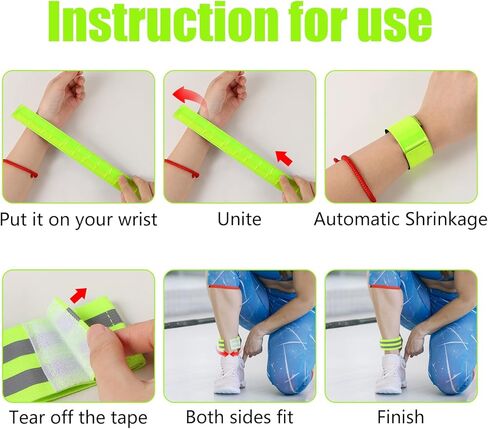 Instruction for use

Put it on your wrist

Unite

Automatic Shrinkage

Tear off the tape

Both sides fit

Finish