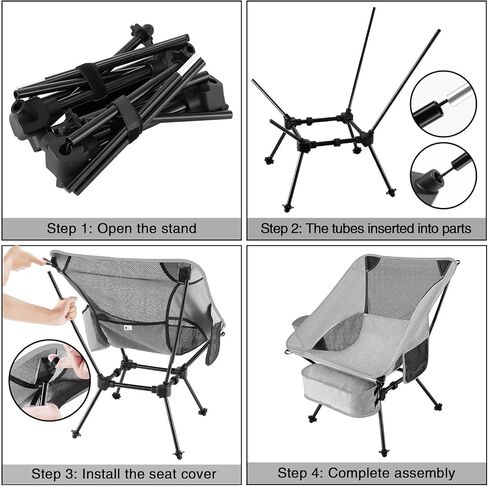 Step 1: Open the stand

Step 2: The tubes inserted into parts

Step 3: Install the seat cover

Step 4: Complete assembly