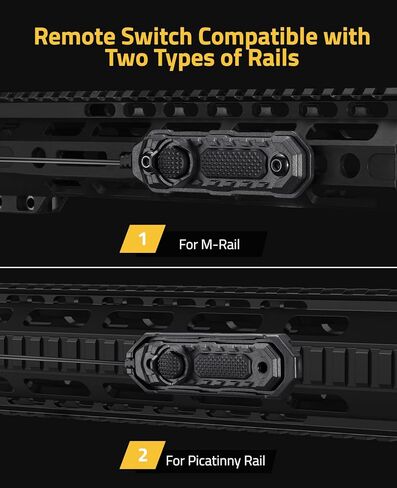 Remote Switch Compatible with Two Types of Rails

1 For M-Rail

2 For Picatinny Rail