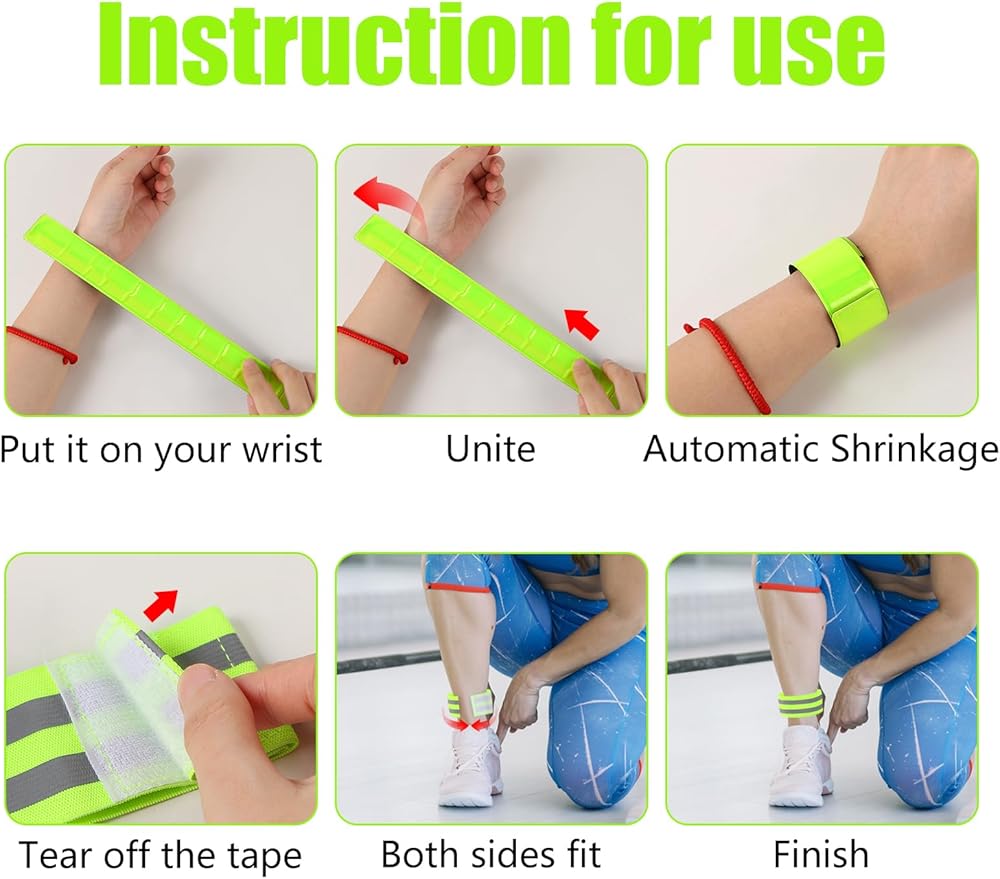 Instruction for use

Put it on your wrist

Unite

Automatic Shrinkage

Tear off the tape

Both sides fit

Finish