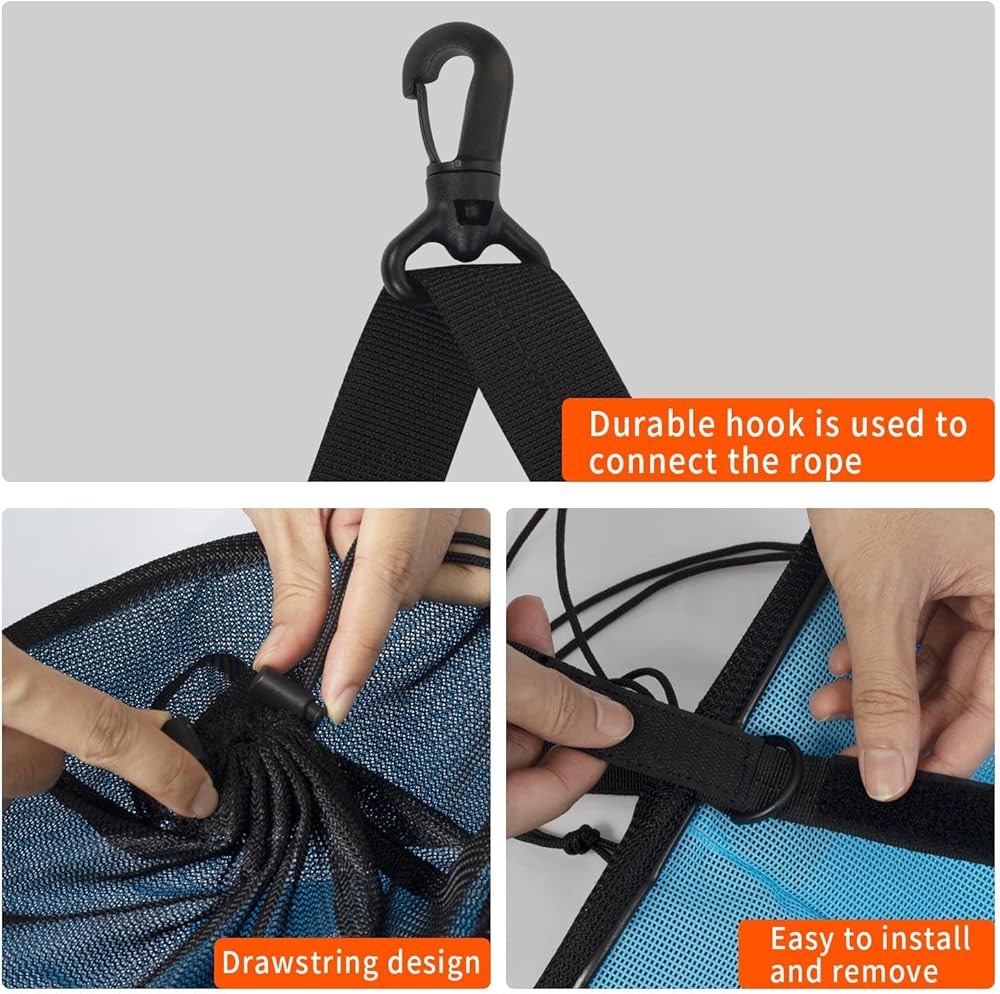 Durable hook is used to connect the rope

Drawstring design

Easy to install and remove