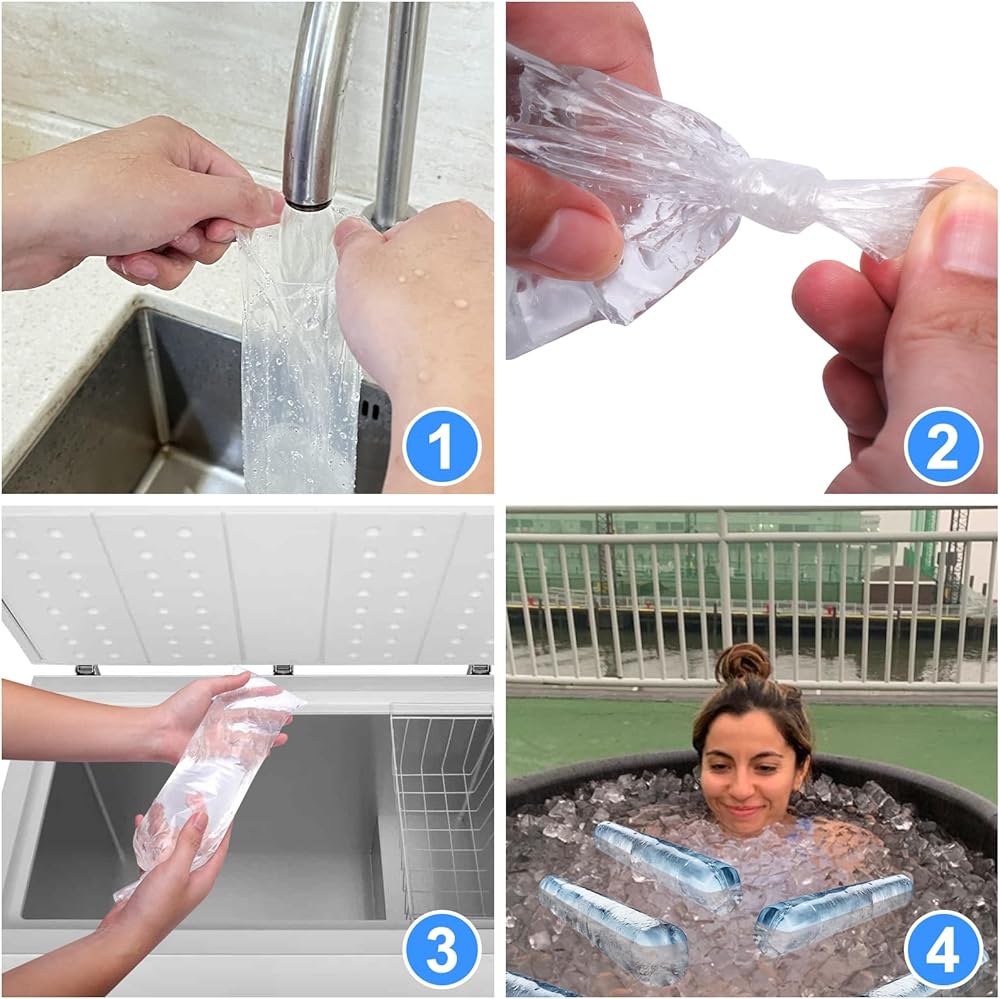 1

2

3

4