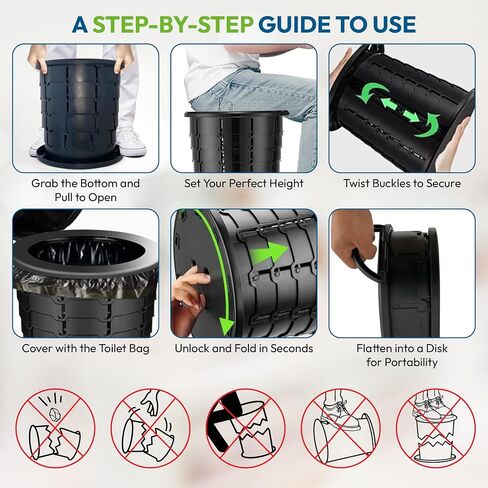 A STEP-BY-STEP GUIDE TO USE

Grab the Bottom and Pull to Open

Set Your Perfect Height

Twist Buckles to Secure

Cover with the Toilet Bag

Unlock and Fold in Seconds

Flatten into a Disk for Portability