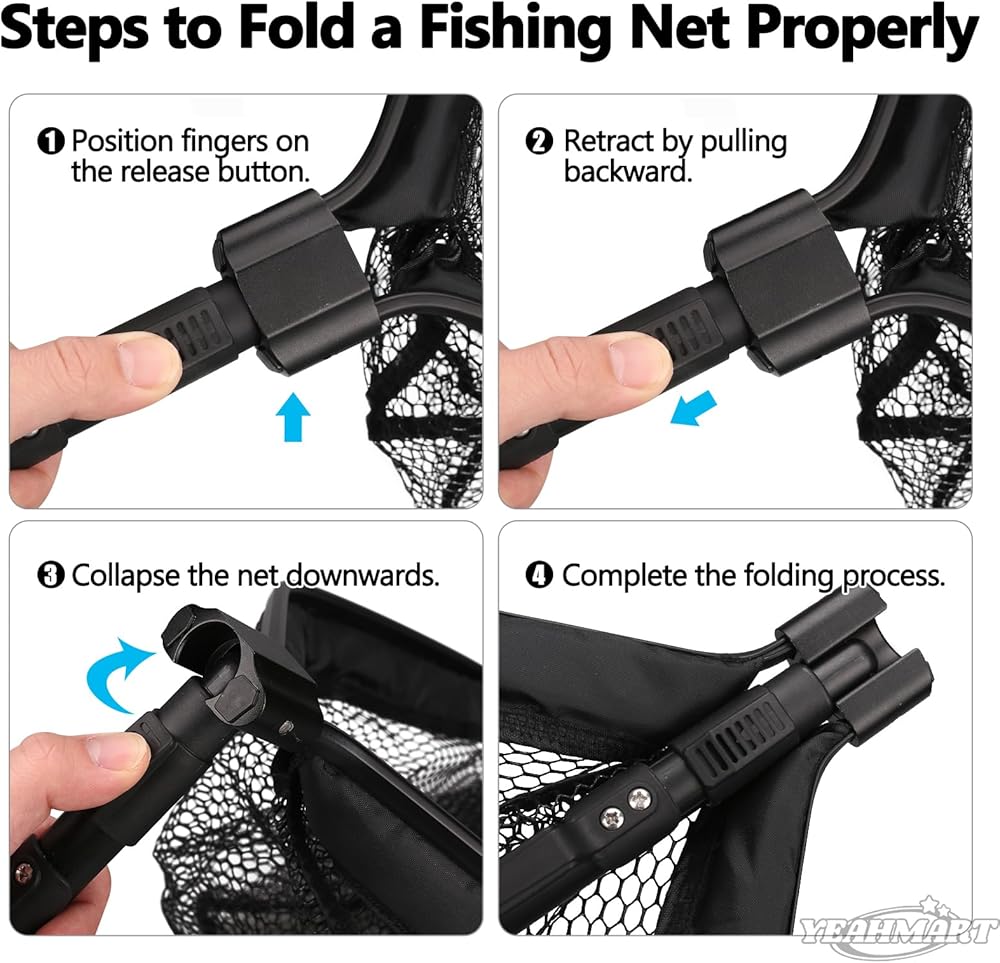 Steps to Fold a Fishing Net Properly

❶ Position fingers on the release button.

❷ Retract by pulling backward.

❸ Collapse the net downwards.

❹ Complete the folding process.

YEAHMART