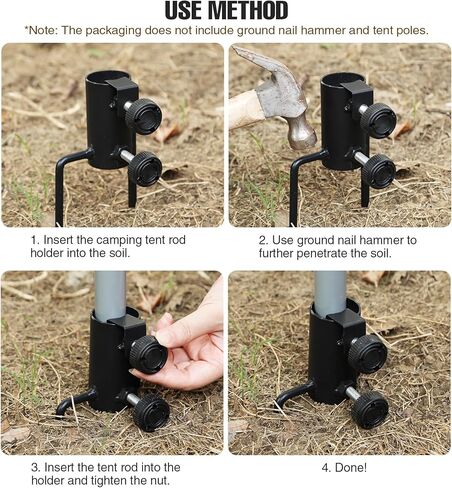 USE METHOD

*Note: The packaging does not include ground nail hammer and tent poles.

1. Insert the camping tent rod holder into the soil.

2. Use ground nail hammer to further penetrate the soil.

3. Insert the tent rod into the holder and tighten the nut.

4. Done!