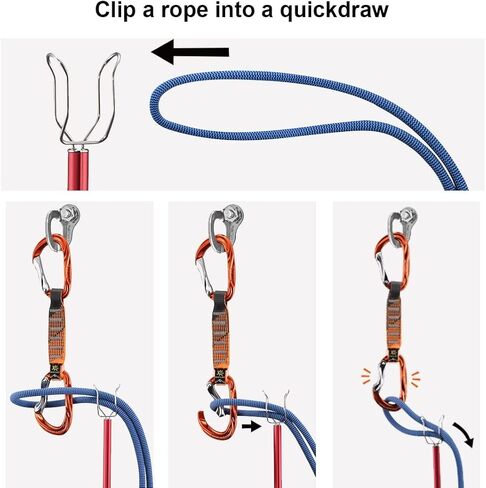 Clip a rope into a quickdraw