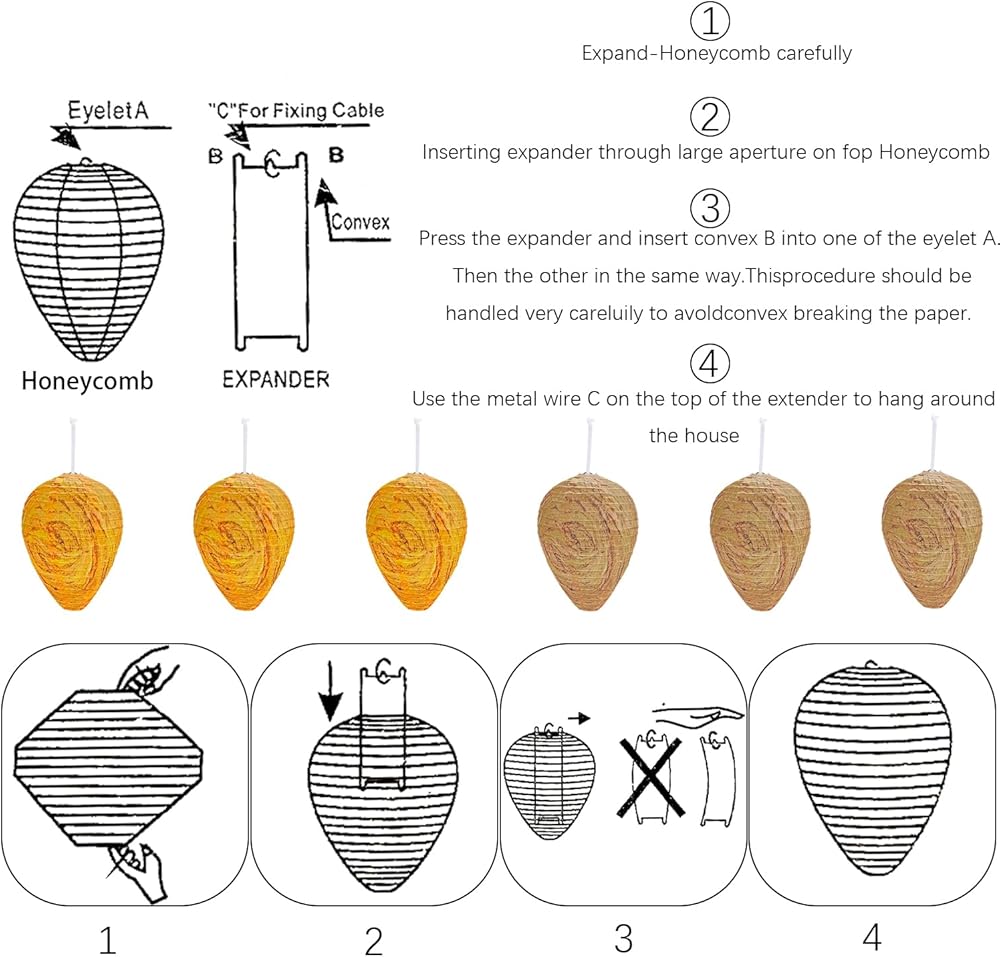 EyeletA

"C"For Fixing Cable

B C B

Convex

Honeycomb

EXPANDER

①
Expand-Honeycomb carefully

②
Inserting expander through large aperture on fop Honeycomb

③
Press the expander and insert convex B into one of the eyelet A. Then the other in the same way.Thisprocedure should be handled very careluily to avoldconvex breaking the paper.

④
Use the metal wire C on the top of the extender to hang around the house

1

2

3

4