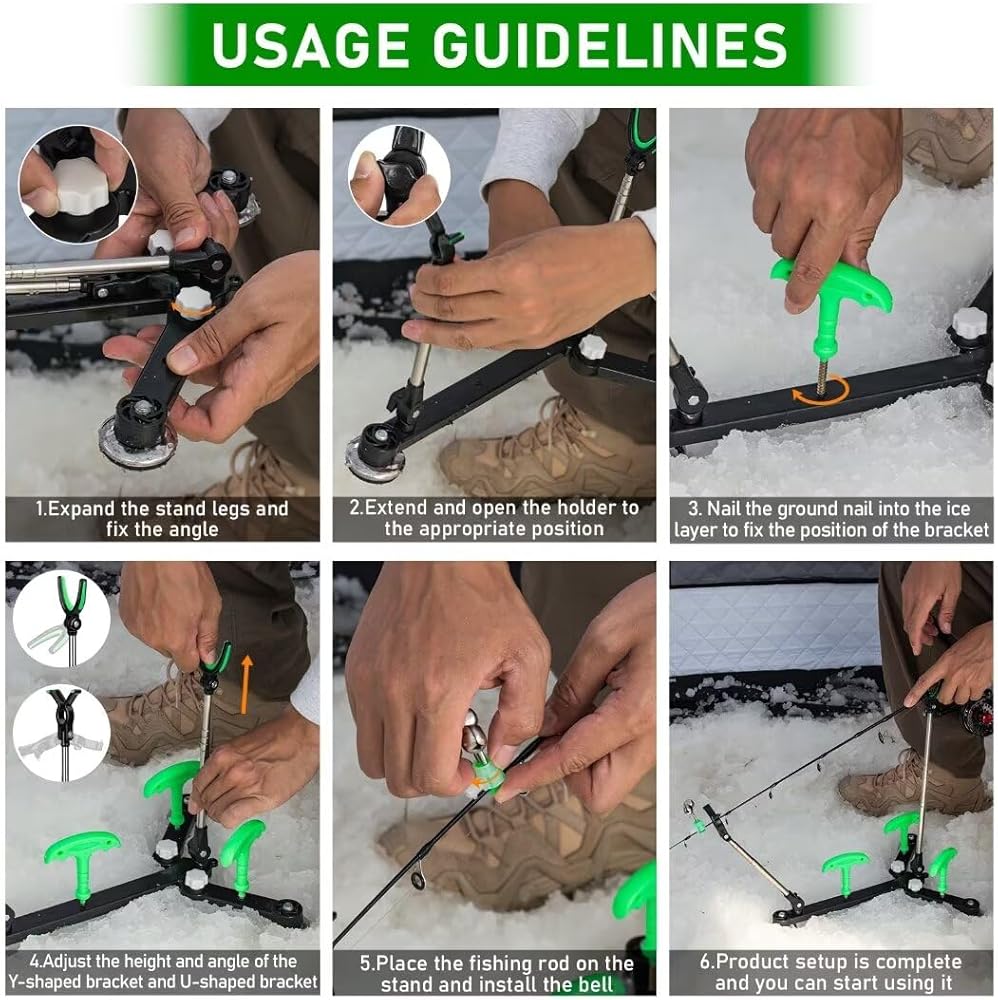 USAGE GUIDELINES

1.Expand the stand legs and fix the angle

2.Extend and open the holder to the appropriate position

3. Nail the ground nail into the ice layer to fix the position of the bracket

4.Adjust the height and angle of the Y-shaped bracket and U-shaped bracket

5.Place the fishing rod on the stand and install the bell

6.Product setup is complete and you can start using it