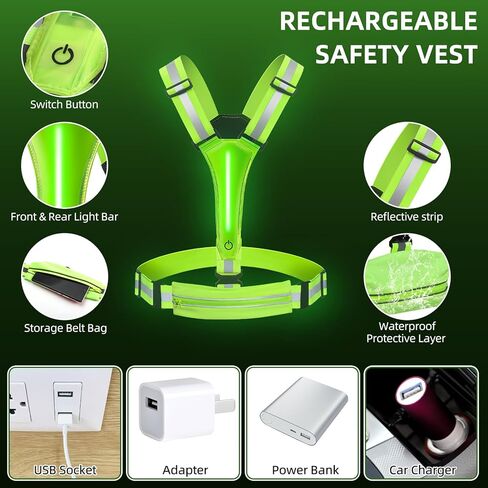 RECHARGEABLE SAFETY VEST

Switch Button

Front & Rear Light Bar

Storage Belt Bag

Reflective strip

Waterproof Protective Layer

USB Socket

Adapter

Power Bank

Car Charger