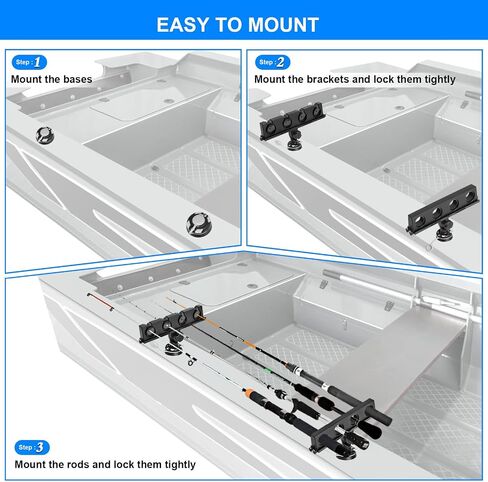 EASY TO MOUNT

Step : 1
Mount the bases

Step : 2
Mount the brackets and lock them tightly

Step : 3
Mount the rods and lock them tightly