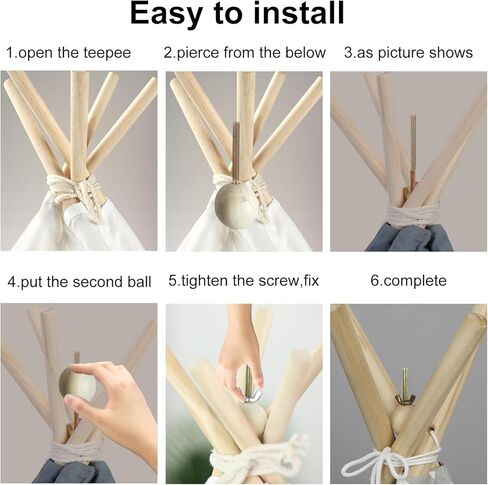 Easy to install

1.open the teepee

2.pierce from the below

3.as picture shows

4.put the second ball

5.tighten the screw,fix

6.complete