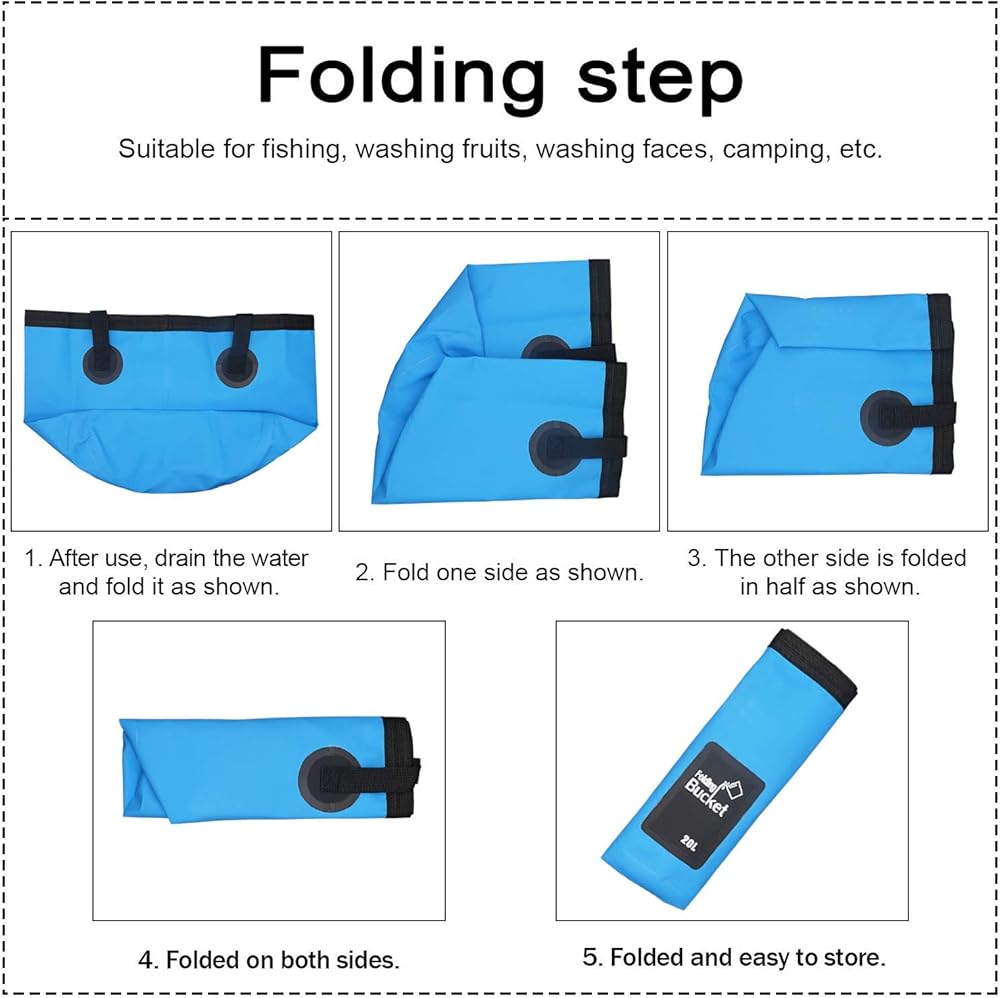 Folding step

Suitable for fishing, washing fruits, washing faces, camping, etc.

1. After use, drain the water and fold it as shown.

2. Fold one side as shown.

3. The other side is folded in half as shown.

4. Folded on both sides.

Folding Bucket

20L

5. Folded and easy to store.