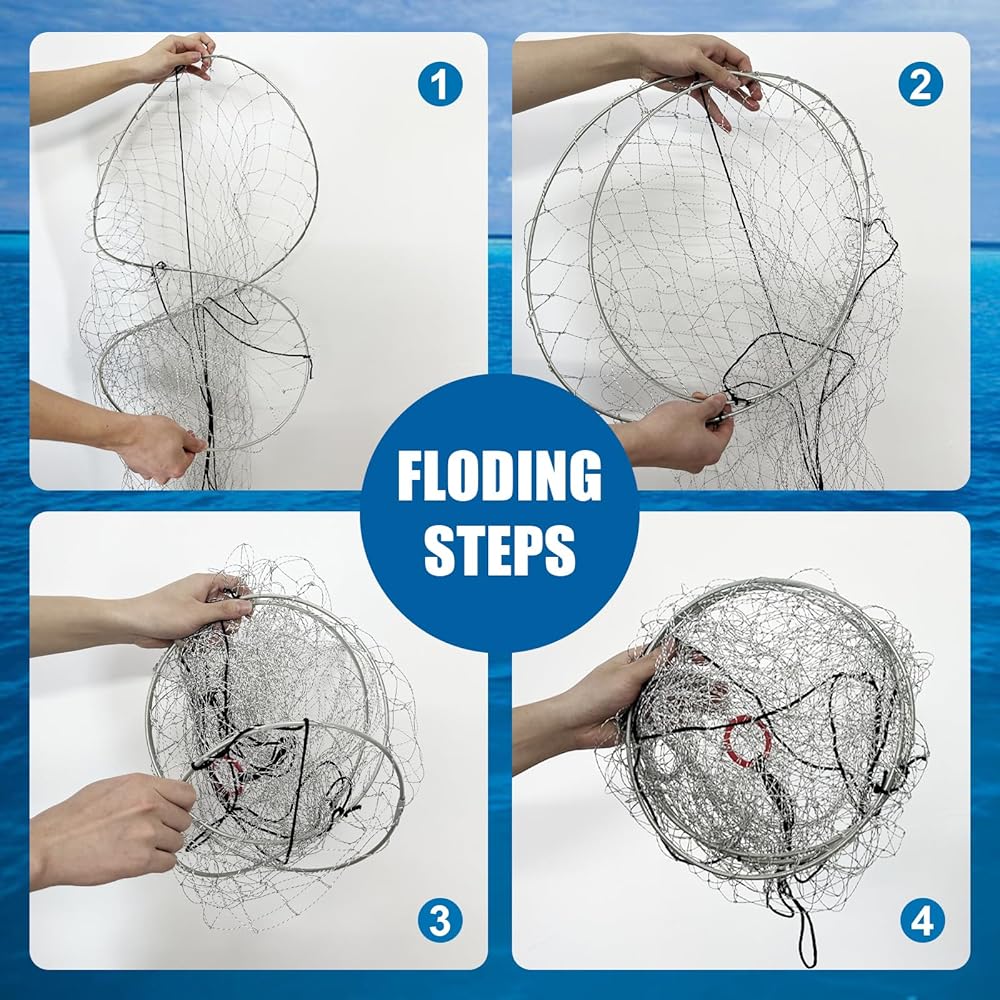 1

2

FLODING
STEPS

3

4