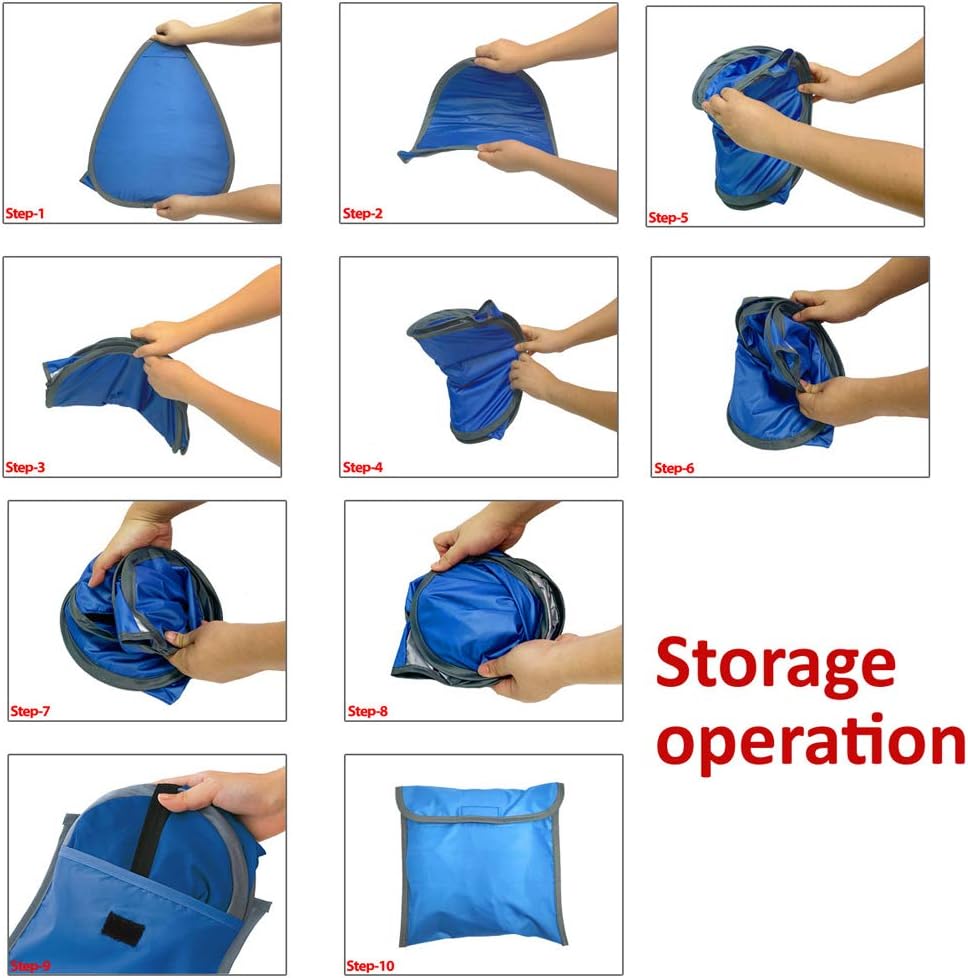 Step-1

Step-2

Step-5

Step-3

Step-4

Step-6

Step-7

Step-8

Storage operation

Step-9

Step-10