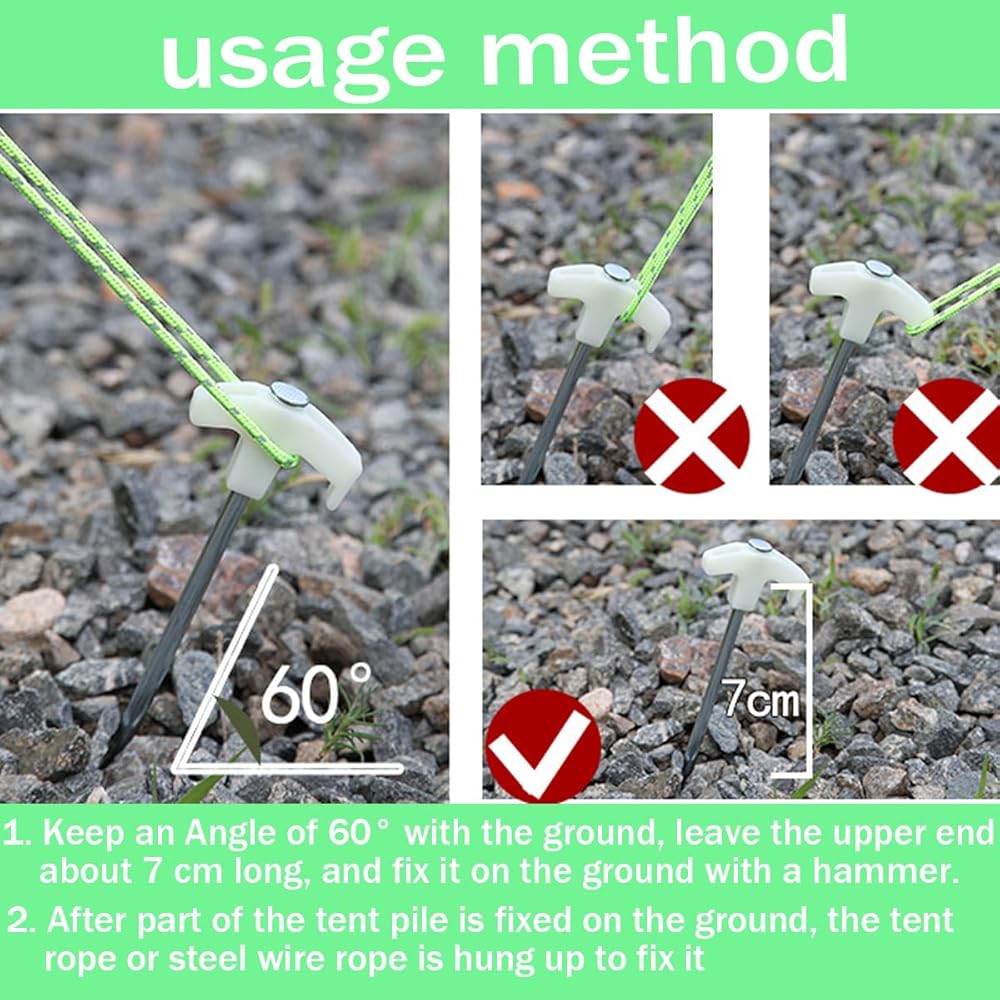 usage method

60°

7cm

1. Keep an Angle of 60° with the ground, leave the upper end about 7 cm long, and fix it on the ground with a hammer.

2. After part of the tent pile is fixed on the ground, the tent rope or steel wire rope is hung up to fix it