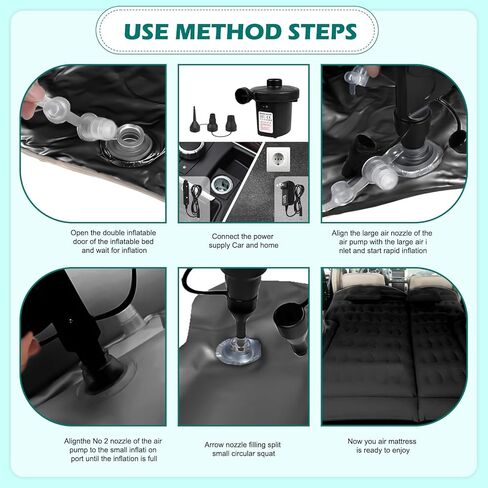 USE METHOD STEPS

Open the double inflatable door of the inflatable bed and wait for inflation

Connect the power supply Car and home

Align the large air nozzle of the air pump with the large air i nlet and start rapid inflation

Alignthe No 2 nozzle of the air pump to the small inflati on port until the inflation is full

Arrow nozzle filling split small circular squat

Now you air mattress is ready to enjoy