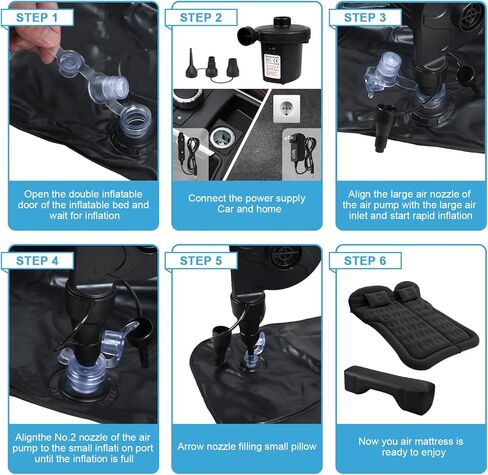 STEP 1

Open the double inflatable door of the inflatable bed and wait for inflation

STEP 2

Connect the power supply Car and home

STEP 3

Align the large air nozzle of the air pump with the large air inlet and start rapid inflation

STEP 4

Alignthe No.2 nozzle of the air pump to the small inflati on port until the inflation is full

STEP 5

Arrow nozzle filling small pillow

STEP 6

Now you air mattress is ready to enjoy