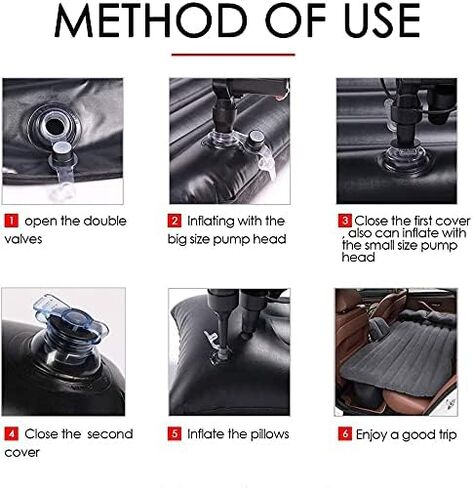 METHOD OF USE

1 open the double valves

2 Inflating with the big size pump head

3 Close the first cover , also can inflate with the small size pump head

4 Close the second cover

5 Inflate the pillows

6 Enjoy a good trip